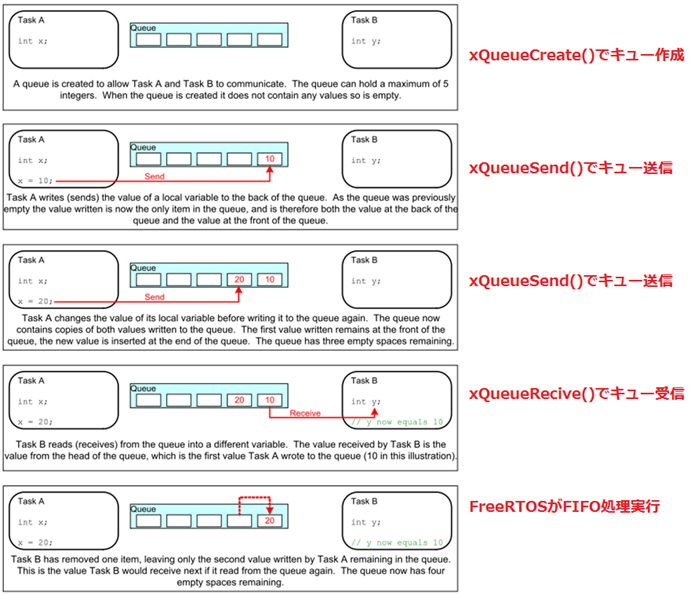 Task A

int x;

Queue

Task B

int y;

A queue is created to allow Task A and Task B to communicate. The queue can hold a maximum of 5 integers. When the queue is created it does not contain any values so is empty.

xQueueCreate()でキュー作成

Task A

int x;

x = 10;

Queue

10

Send

Task B

int y;

Task A writes (sends) the value of a local variable to the back of the queue. As the queue was previously empty the value written is now the only item in the queue, and is therefore both the value at the back of the queue and the value at the front of the queue.

xQueueSend()でキュー送信

Task A

int x;

x = 20;

Queue

20 10

Send

Task B

int y;

Task A changes the value of its local variable before writing it to the queue again. The queue now contains copies of both values written to the queue. The first value written remains at the front of the queue, the new value is inserted at the end of the queue. The queue has three empty spaces remaining.

xQueueSend()でキュー送信

Task A

int x;

x = 20;

Queue

20 10

Receive

Task B

int y;

// y now equals 10

Task B reads (receives) from the queue into a different variable. The value received by Task B is the value from the head of the queue, which is the first value Task A wrote to the queue (10 in this illustration).

xQueueRecive()でキュー受信

Task A

int x;

x = 20;

Queue

20

Task B

int y;

// y now equals 10

Task B has removed one item, leaving only the second value written by Task A remaining in the queue. This is the value Task B would receive next if it read from the queue again. The queue now has four empty spaces remaining.

FreeRTOSがFIFO処理実行